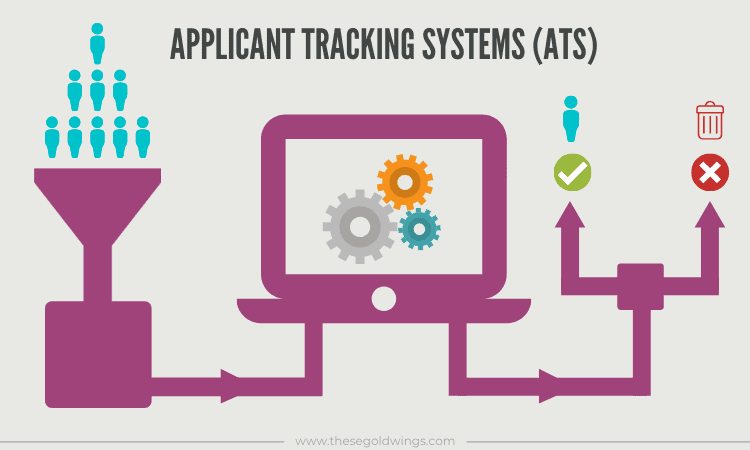 APPLICANT TRACKING SYSTEMS (ATS)

www.thesegoldwings.com